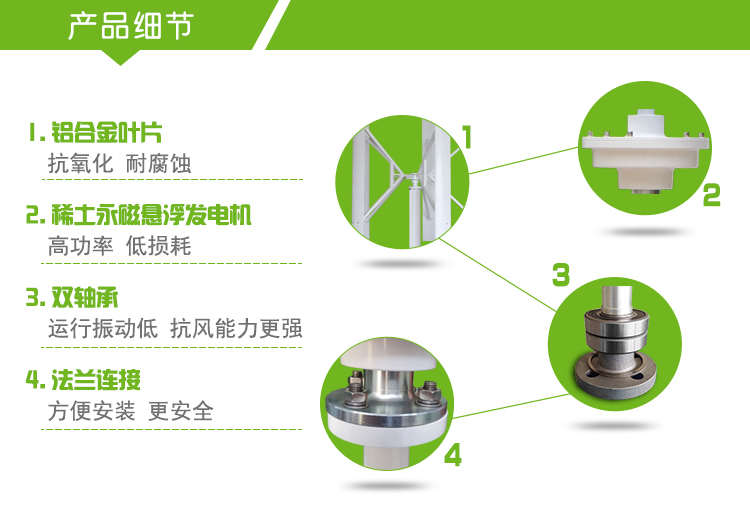 产品细节

1. 铝合金叶片
抗氧化 耐腐蚀

2. 稀土永磁悬浮发电机
高功率 低损耗

3. 双轴承
运行振动低 抗风能力更强

4. 法兰连接
方便安装 更安全

1

2

3

4