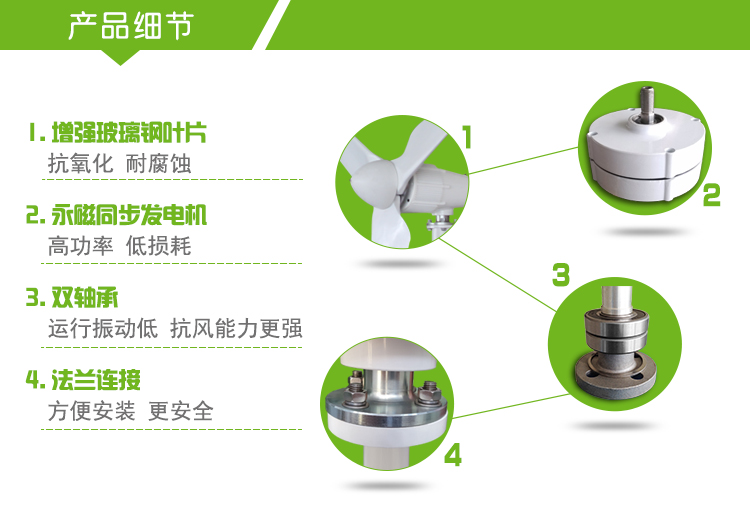 产品细节

1. 增强玻璃钢叶片
抗氧化 耐腐蚀

2. 永磁同步发电机
高功率 低损耗

3. 双轴承
运行振动低 抗风能力更强

4. 法兰连接
方便安装 更安全

1

2

3

4