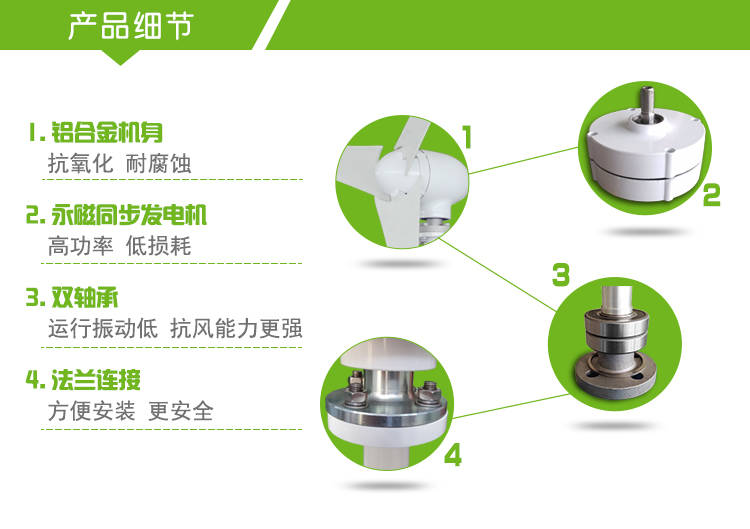 产品细节

1. 铝合金机身
抗氧化 耐腐蚀

2. 永磁同步发电机
高功率 低损耗

3. 双轴承
运行振动低 抗风能力更强

4. 法兰连接
方便安装 更安全

1

2

3

4