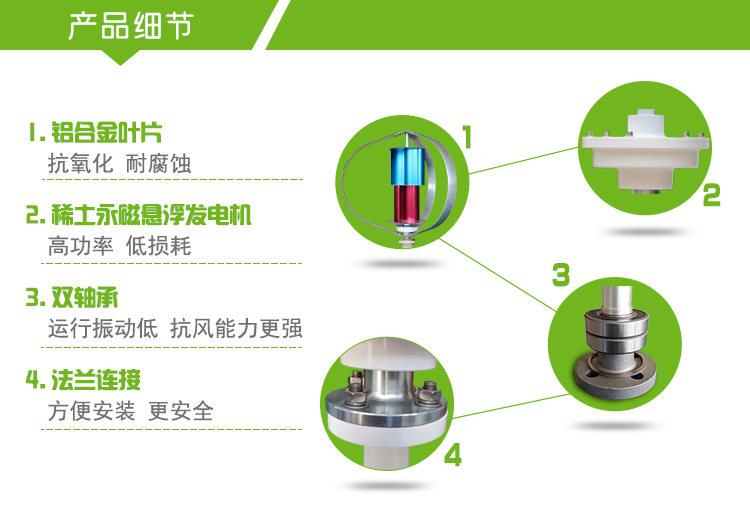 产品细节

1. 铝合金叶片
抗氧化 耐腐蚀

2. 稀土永磁悬浮发电机
高功率 低损耗

3. 双轴承
运行振动低 抗风能力更强

4. 法兰连接
方便安装 更安全

1

2

3

4