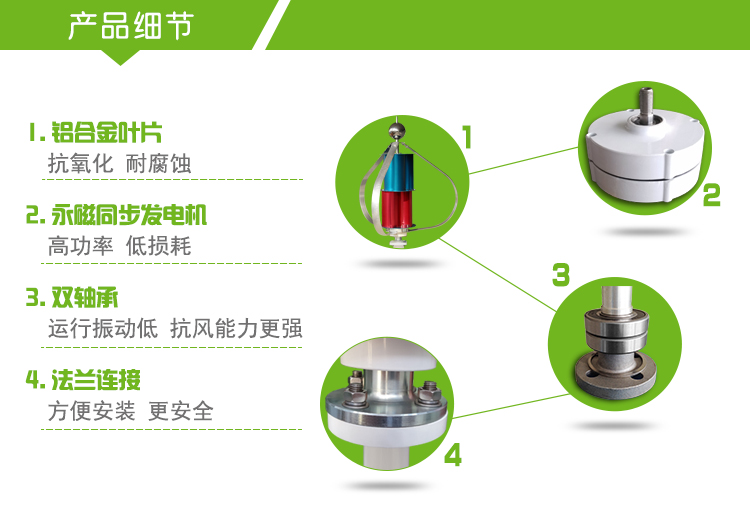 产品细节

1. 铝合金叶片
抗氧化 耐腐蚀

2. 永磁同步发电机
高功率 低损耗

3. 双轴承
运行振动低 抗风能力更强

4. 法兰连接
方便安装 更安全

1

2

3

4