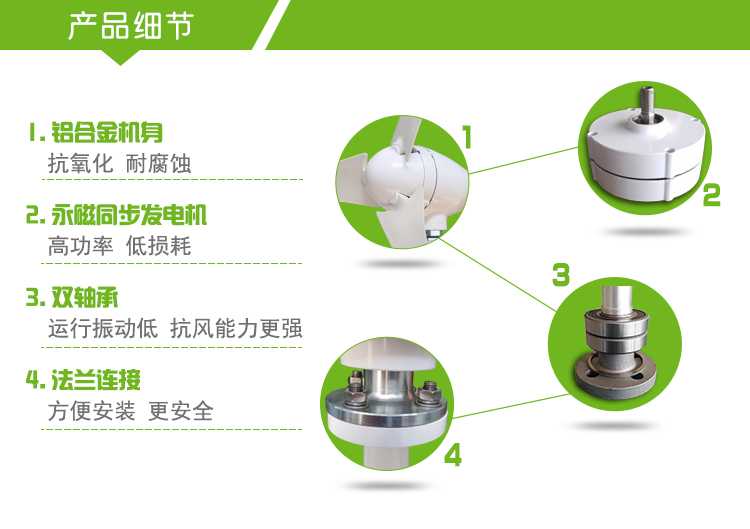 产品细节

1. 铝合金机身
抗氧化 耐腐蚀

2. 永磁同步发电机
高功率 低损耗

3. 双轴承
运行振动低 抗风能力更强

4. 法兰连接
方便安装 更安全

1

2

3

4